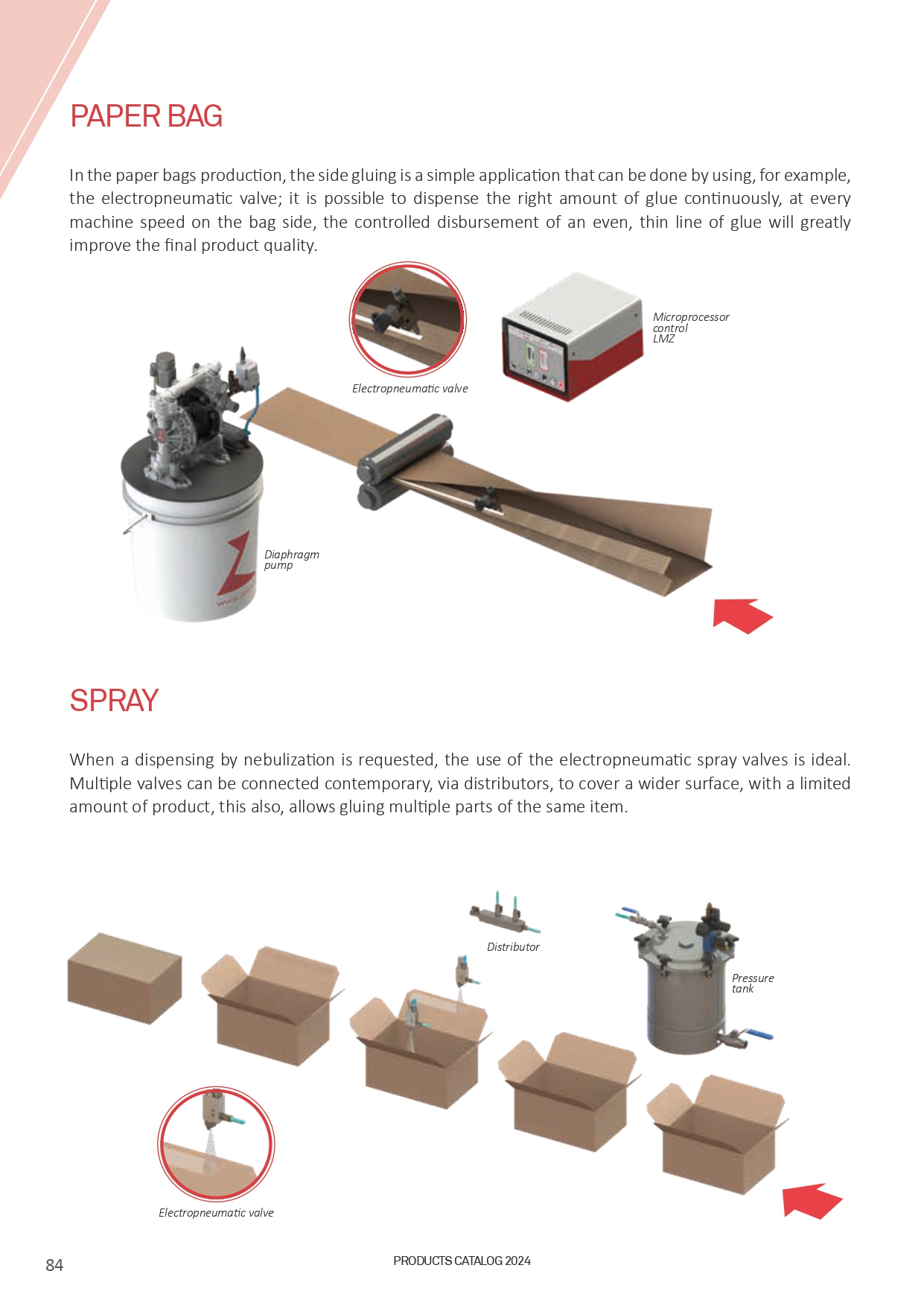 PAPER BAG

In the paper bags production, the side gluing is a simple application that can be done by using, for example, the electropneumatic valve; it is possible to dispense the right amount of glue continuously, at every machine speed on the bag side, the controlled disbursement of an even, thin line of glue will greatly improve the final product quality.

Electropneumatic valve

Microprocessor control LMZ

Diaphragm pump

SPRAY

When a dispensing by nebulization is requested, the use of the electropneumatic spray valves is ideal. Multiple valves can be connected contemporary, via distributors, to cover a wider surface, with a limited amount of product, this also, allows gluing multiple parts of the same item.

Distributor

Pressure tank

Electropneumatic valve

84

PRODUCTS CATALOG 2024