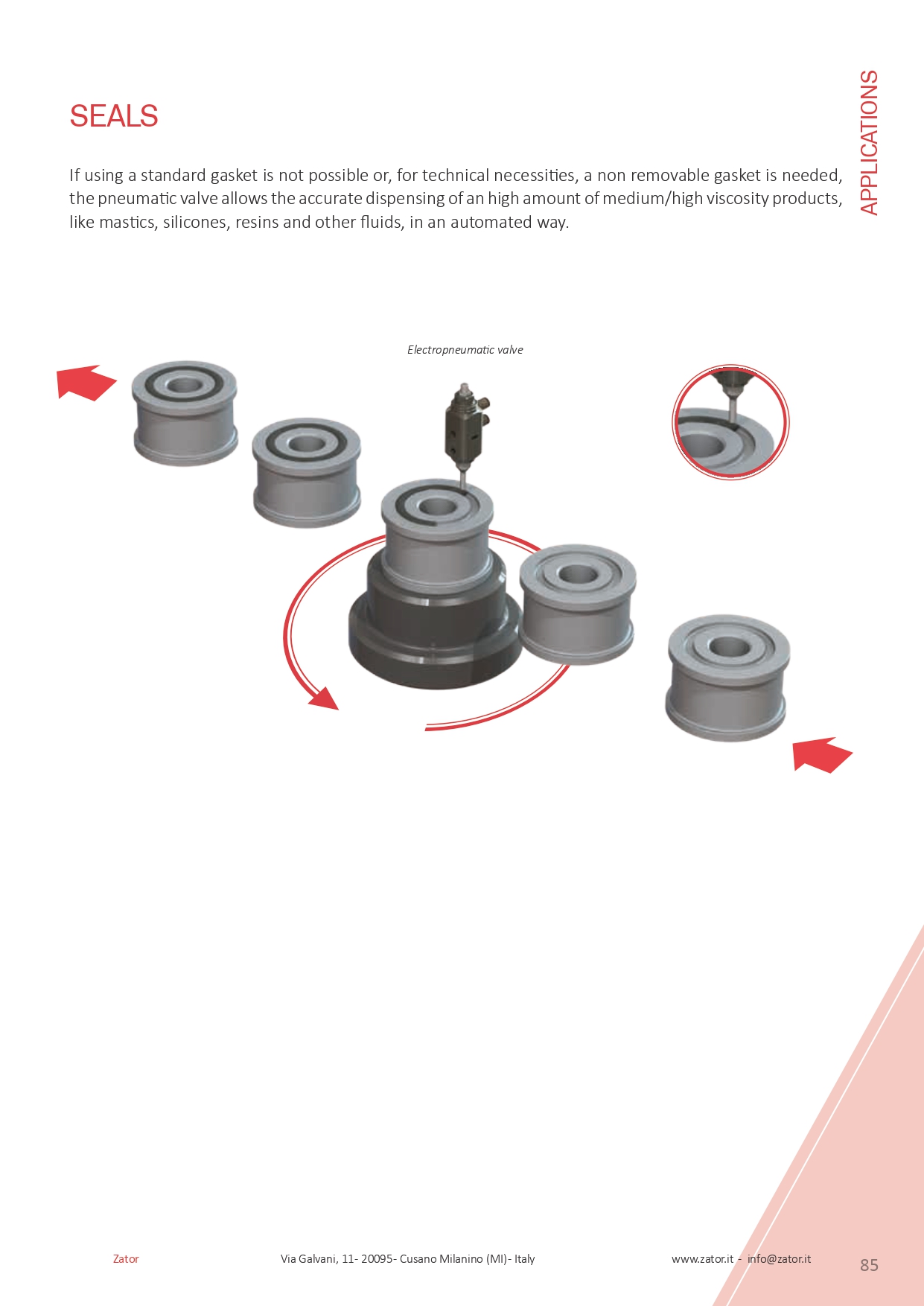 SEALS

APPLICATIONS

If using a standard gasket is not possible or, for technical necessities, a non removable gasket is needed, the pneumatic valve allows the accurate dispensing of an high amount of medium/high viscosity products, like mastics, silicones, resins and other fluids, in an automated way.

Electropneumatic valve

Zator    Via Galvani, 11- 20095- Cusano Milanino (MI)- Italy    www.zator.it - info@zator.it    85