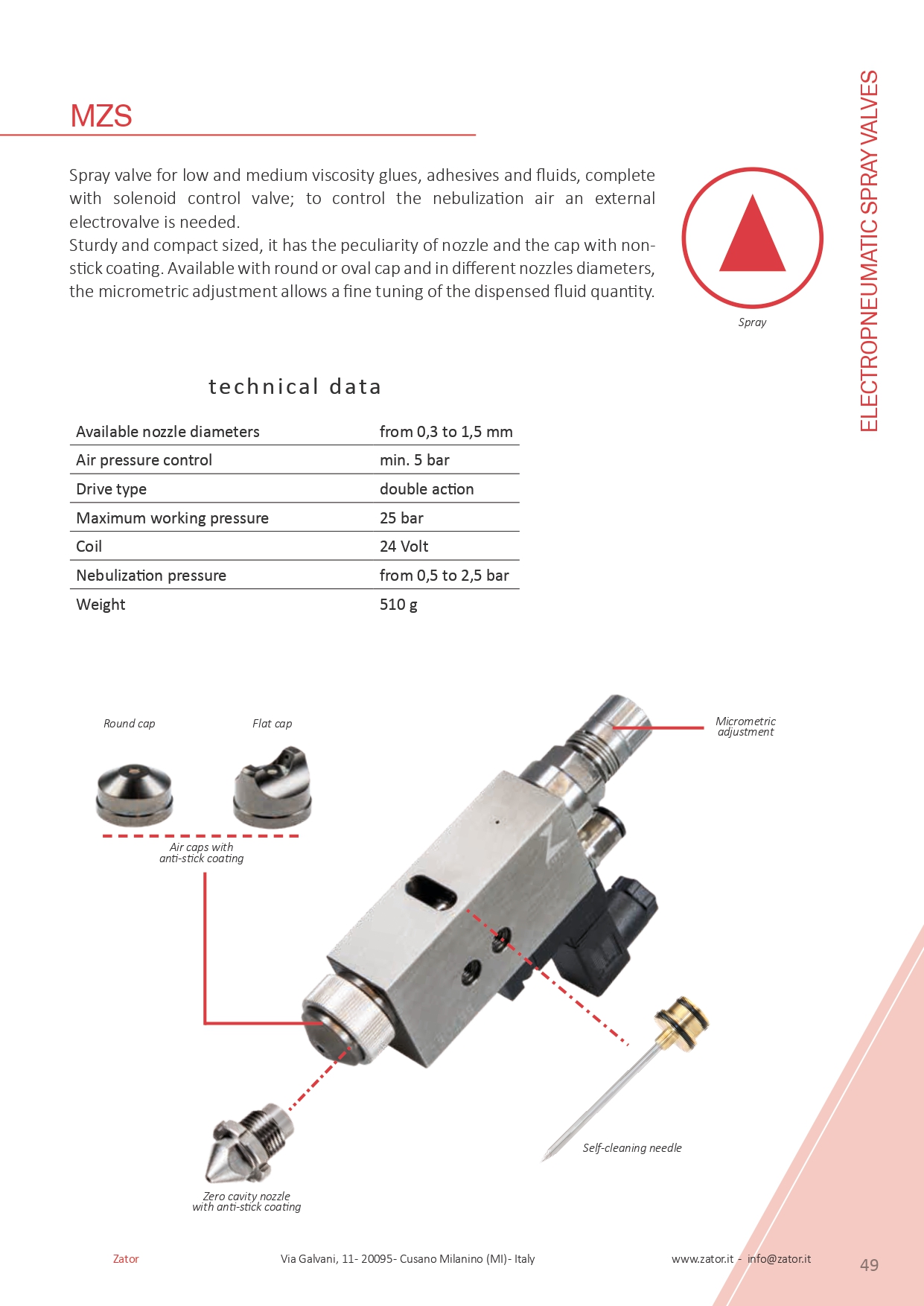 MZS

Spray valve for low and medium viscosity glues, adhesives and fluids, complete with solenoid control valve; to control the nebulization air an external electrovalve is needed.
Sturdy and compact sized, it has the peculiarity of nozzle and the cap with non-stick coating. Available with round or oval cap and in different nozzles diameters, the micrometric adjustment allows a fine tuning of the dispensed fluid quantity.

Spray

ELECTROPNEUMATIC SPRAY VALVES

technical data

| Available nozzle diameters | from 0,3 to 1,5 mm |
|---|---|
| Air pressure control | min. 5 bar |
| Drive type | double action |
| Maximum working pressure | 25 bar |
| Coil | 24 Volt |
| Nebulization pressure | from 0,5 to 2,5 bar |
| Weight | 510 g |

Round cap

Flat cap

Air caps with anti-stick coating

Micrometric adjustment

Self-cleaning needle

Zero cavity nozzle with anti-stick coating

Zator

Via Galvani, 11- 20095- Cusano Milanino (MI)- Italy

www.zator.it - info@zator.it

49