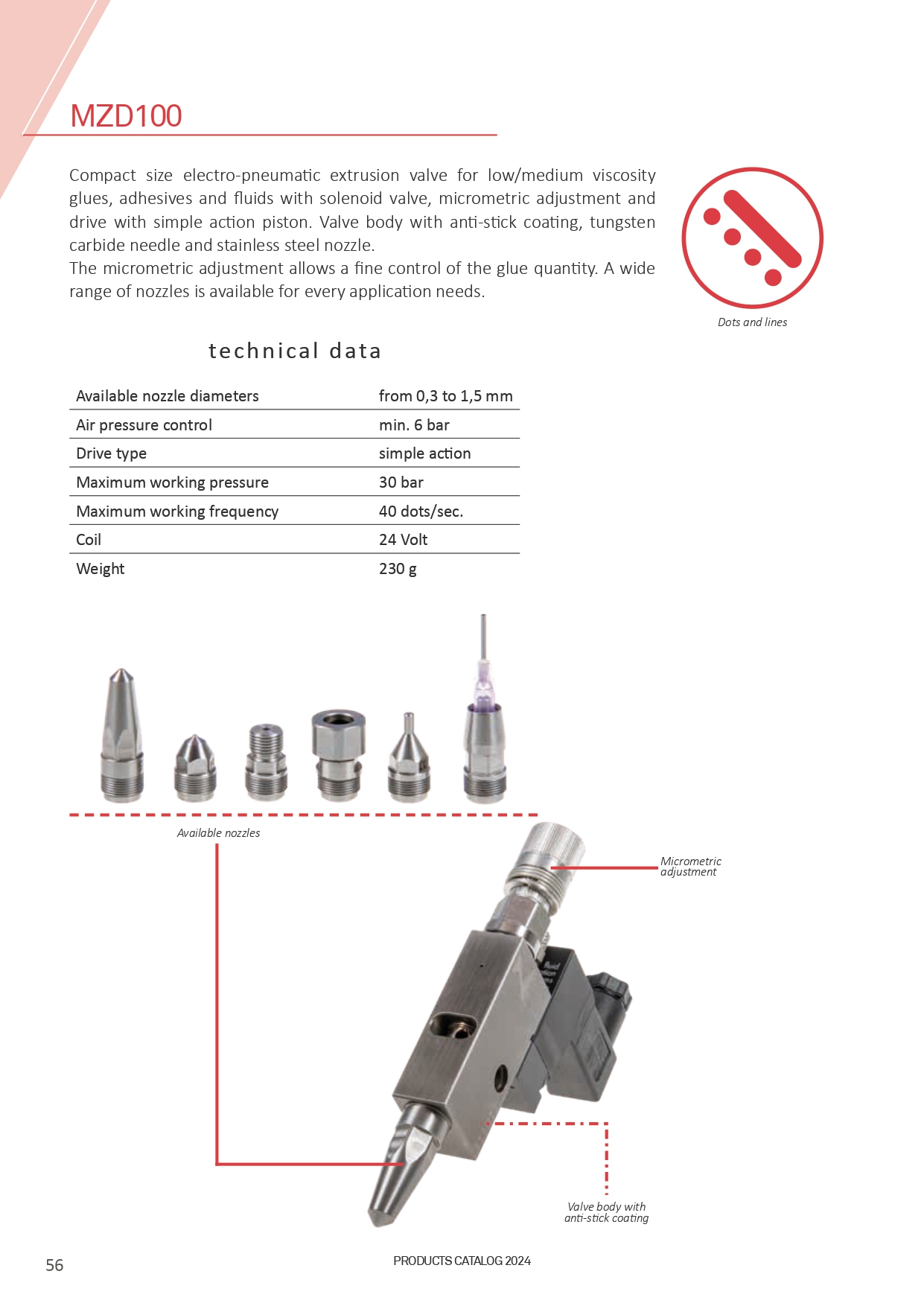 MZD100

Compact size electro-pneumatic extrusion valve for low/medium viscosity glues, adhesives and fluids with solenoid valve, micrometric adjustment and drive with simple action piston. Valve body with anti-stick coating, tungsten carbide needle and stainless steel nozzle.
The micrometric adjustment allows a fine control of the glue quantity. A wide range of nozzles is available for every application needs.

Dots and lines

technical data

| Available nozzle diameters | from 0,3 to 1,5 mm |
|---|---|
| Air pressure control | min. 6 bar |
| Drive type | simple action |
| Maximum working pressure | 30 bar |
| Maximum working frequency | 40 dots/sec. |
| Coil | 24 Volt |
| Weight | 230 g |

Available nozzles

Micrometric adjustment

Valve body with anti-stick coating

56

PRODUCTS CATALOG 2024